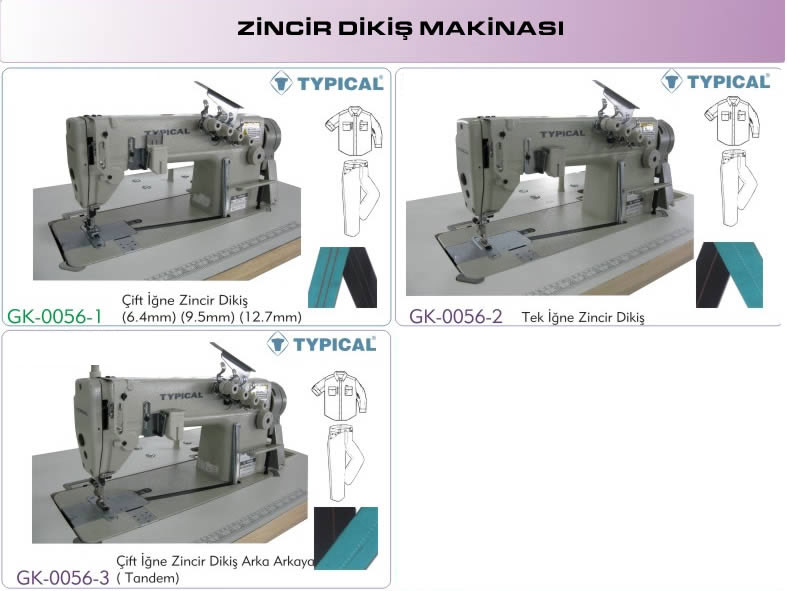 ZİNCİR DİKİŞ MAKİNASI

TYPICAL

TYPICAL

GK-0056-1 Çift İğne Zincir Dikiş (6.4mm) (9.5mm) (12.7mm)

TYPICAL

TYPICAL

GK-0056-2 Tek İğne Zincir Dikiş

TYPICAL

TYPICAL

GK-0056-3 Çift İğne Zincir Dikiş Arka Arkaya ( Tandem)